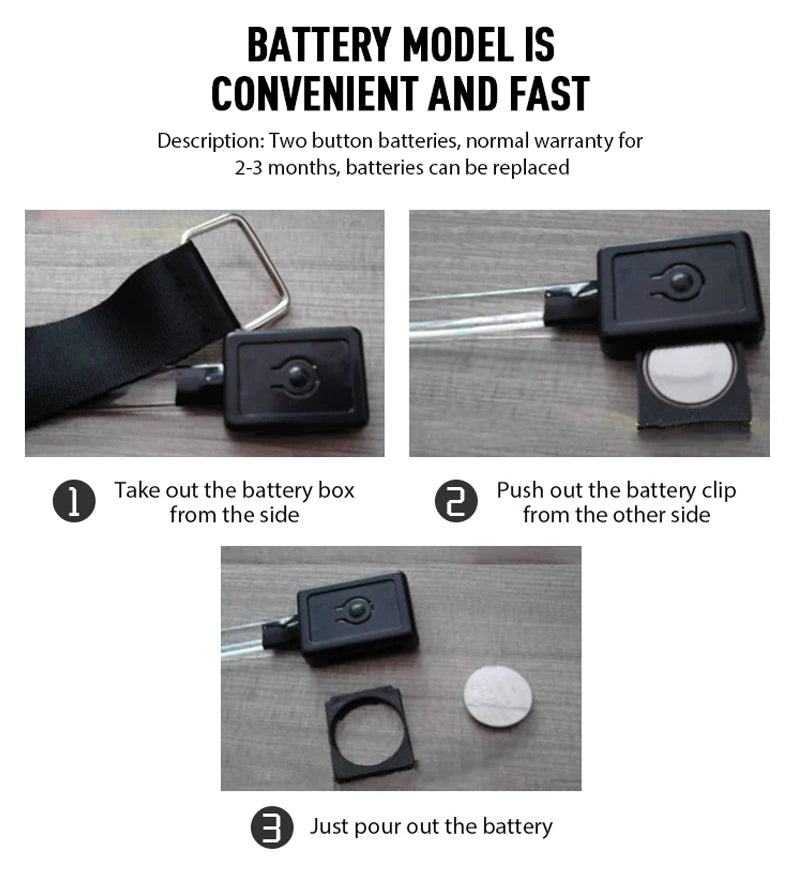 BATTERY MODEL IS CONVENIENT AND FAST

Description: Two button batteries, normal warranty for 2-3 months, batteries can be replaced

1 Take out the battery box from the side

2 Push out the battery clip from the other side

3 Just pour out the battery