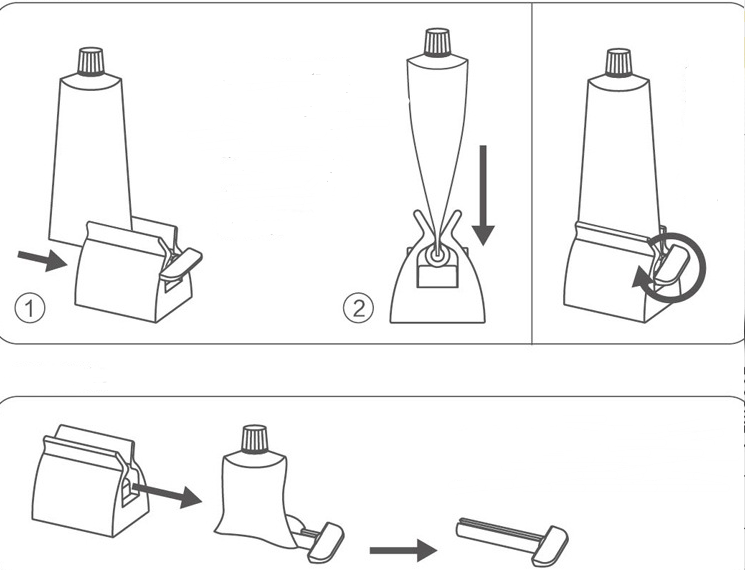 1

2