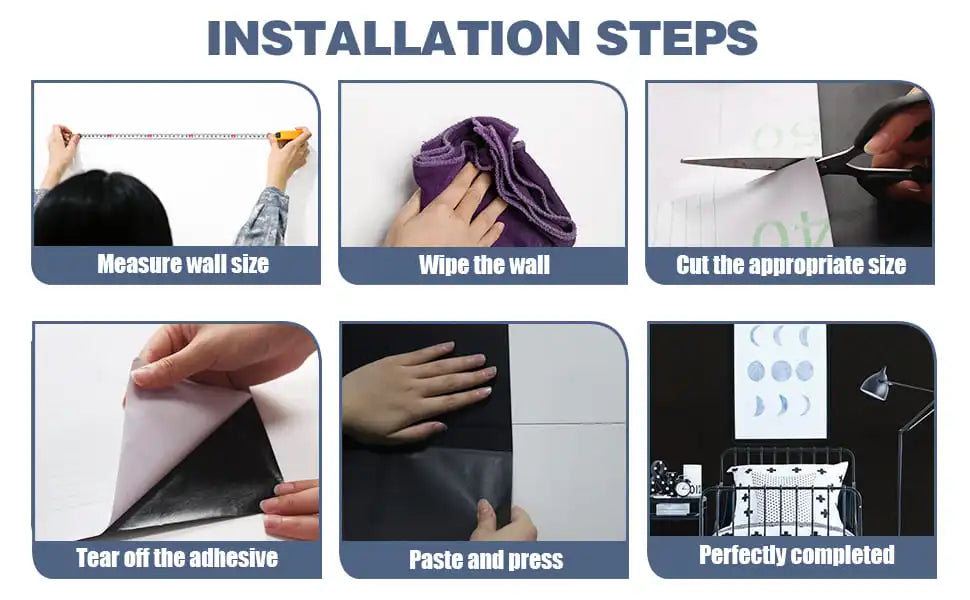 INSTALLATION STEPS

Measure wall size

Wipe the wall

Cut the appropriate size

Tear off the adhesive

Paste and press

Perfectly completed